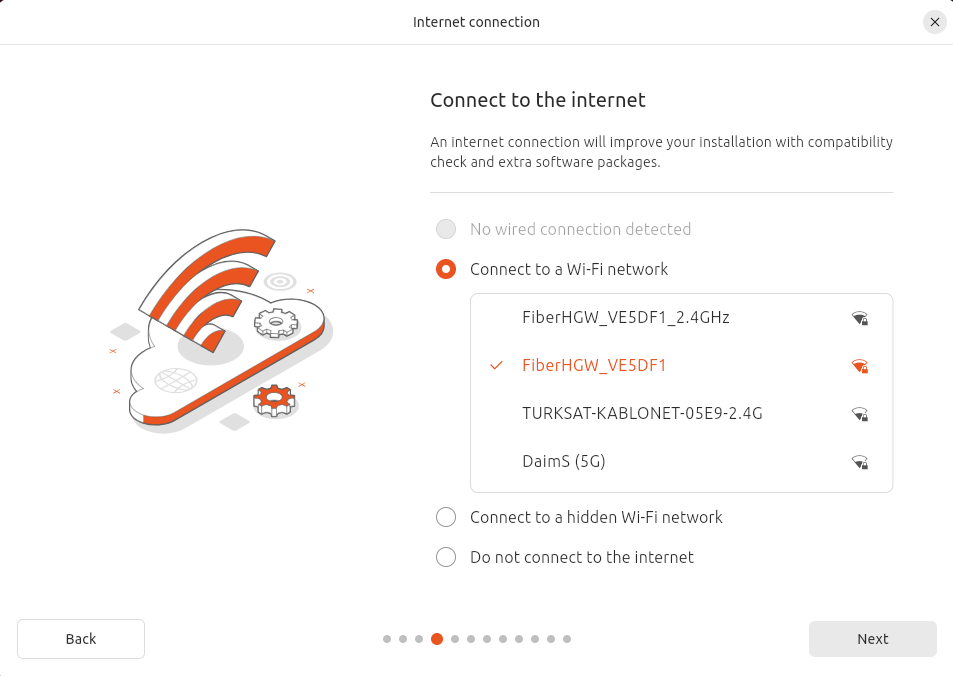 Internet connection

Connect to the internet

An internet connection will improve your installation with compatibility check and extra software packages.

No wired connection detected

Connect to a Wi-Fi network

FiberHGW_VE5DF1_2.4GHz

FiberHGW_VE5DF1

TURKSAT-KABLONET-05E9-2.4G

DaimS (5G)

Connect to a hidden Wi-Fi network

Do not connect to the internet

Back

Next